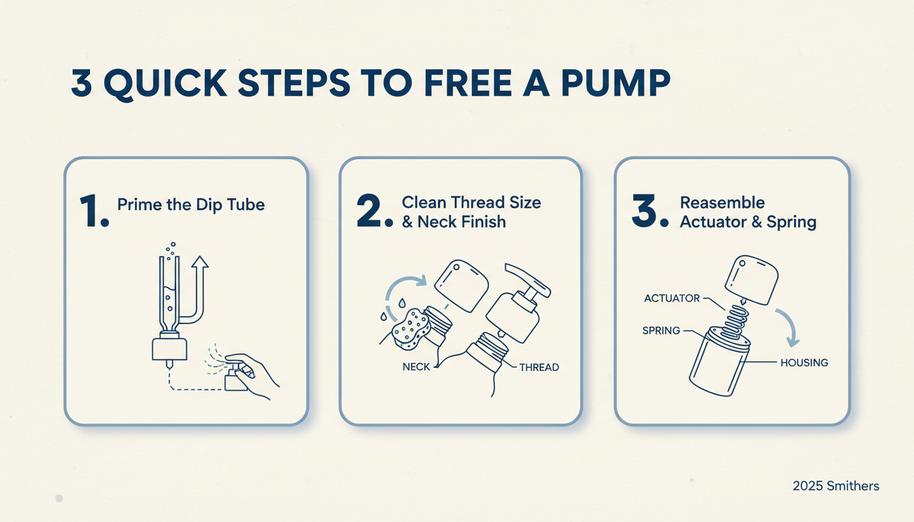 3 QUICK STEPS TO FREE A PUMP

1. Prime the Dip Tube

2. Clean Thread Size & Neck Finish

NECK

THREAD

3. Reasemble Actuator & Spring

ACTUATOR

SPRING

HOUSING

2025 Smithers