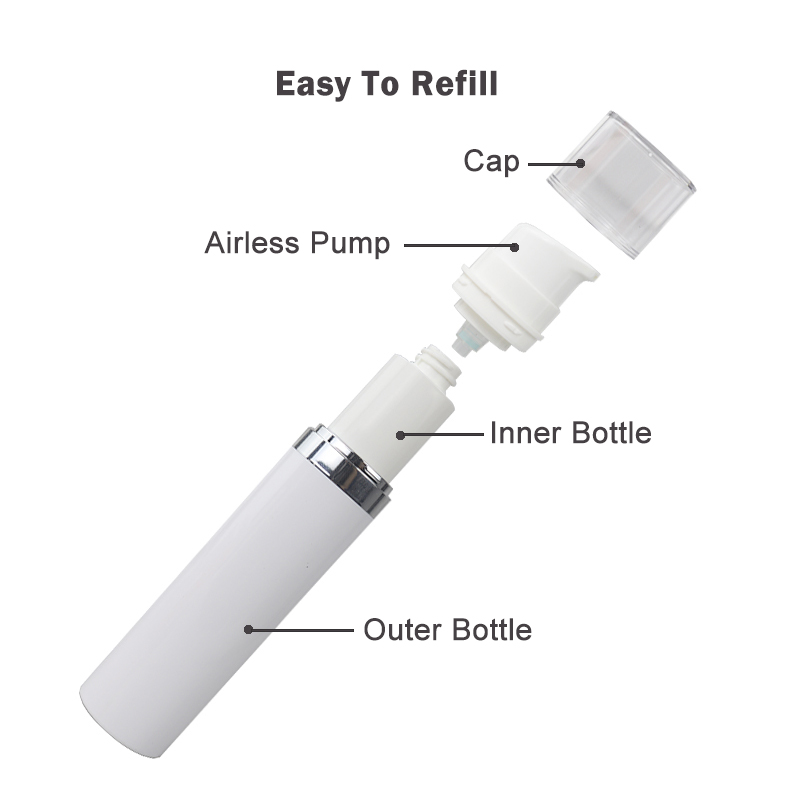 Easy To Refill

Cap

Airless Pump

Inner Bottle

Outer Bottle