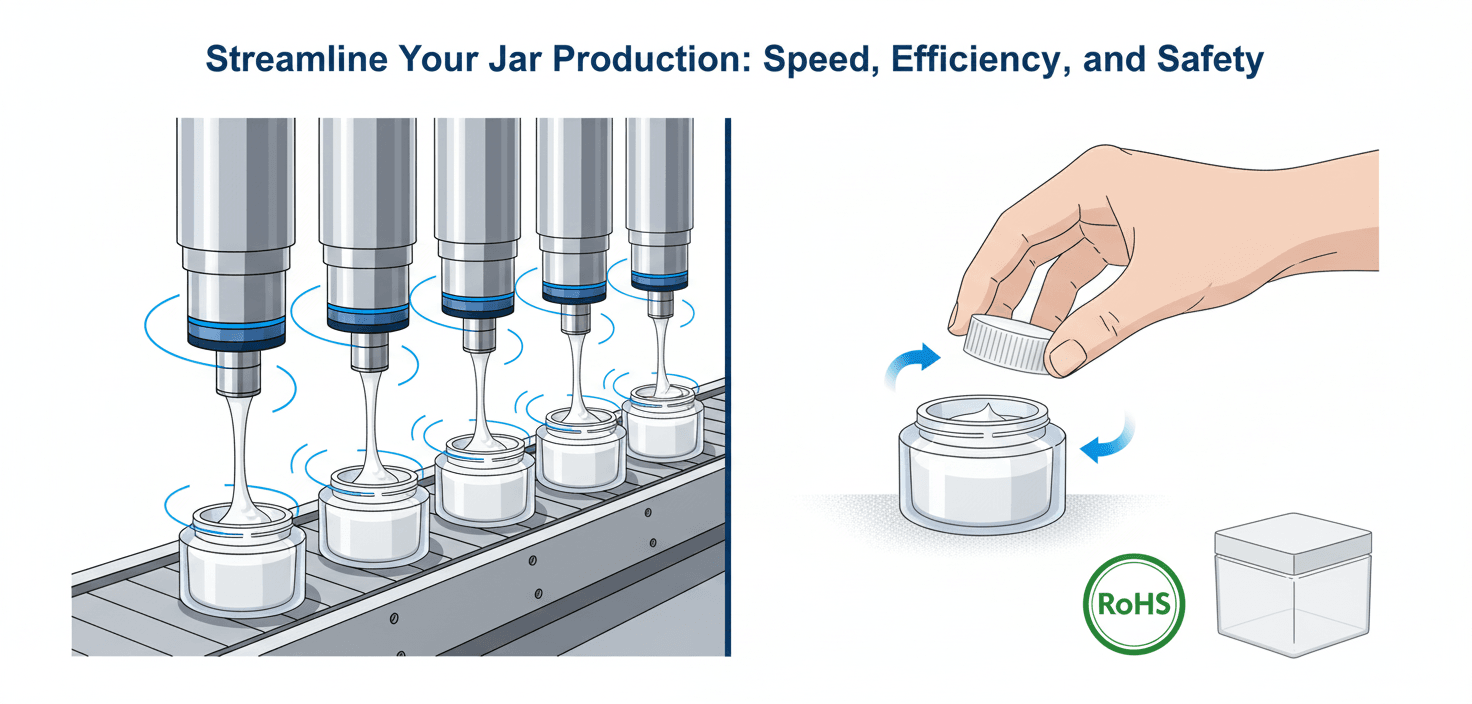 Streamline Your Jar Production: Speed, Efficiency, and Safety

RoHS