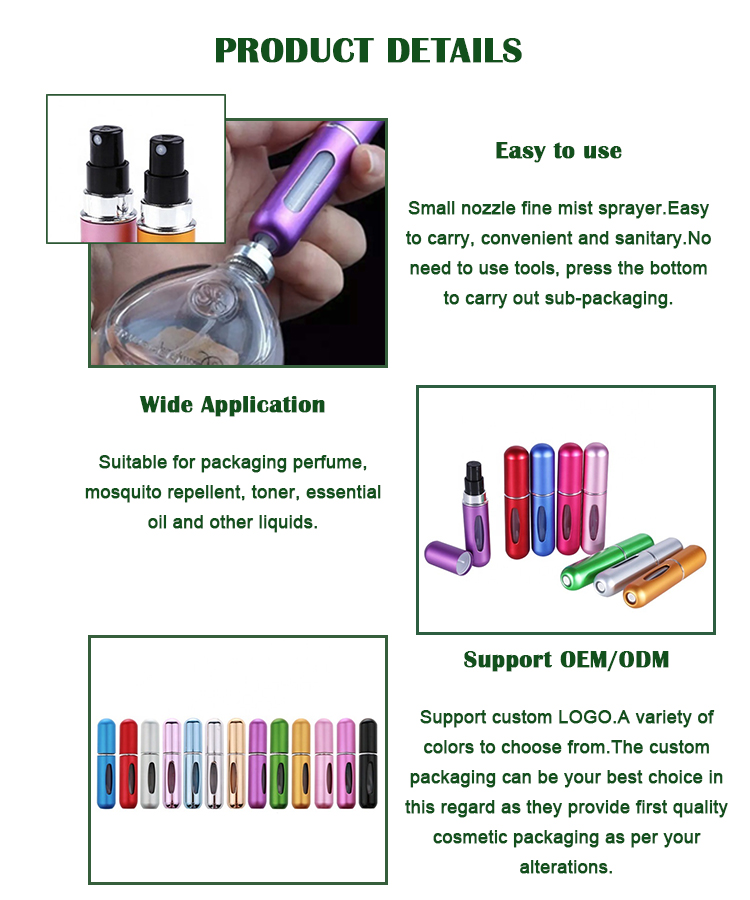 PRODUCT DETAILS

Easy to use

Small nozzle fine mist sprayer.Easy to carry, convenient and sanitary.No need to use tools, press the bottom to carry out sub-packaging.

Wide Application

Suitable for packaging perfume, mosquito repellent, toner, essential oil and other liquids.

Support OEM/ODM

Support custom LOGO.A variety of colors to choose from.The custom packaging can be your best choice in this regard as they provide first quality cosmetic packaging as per your alterations.