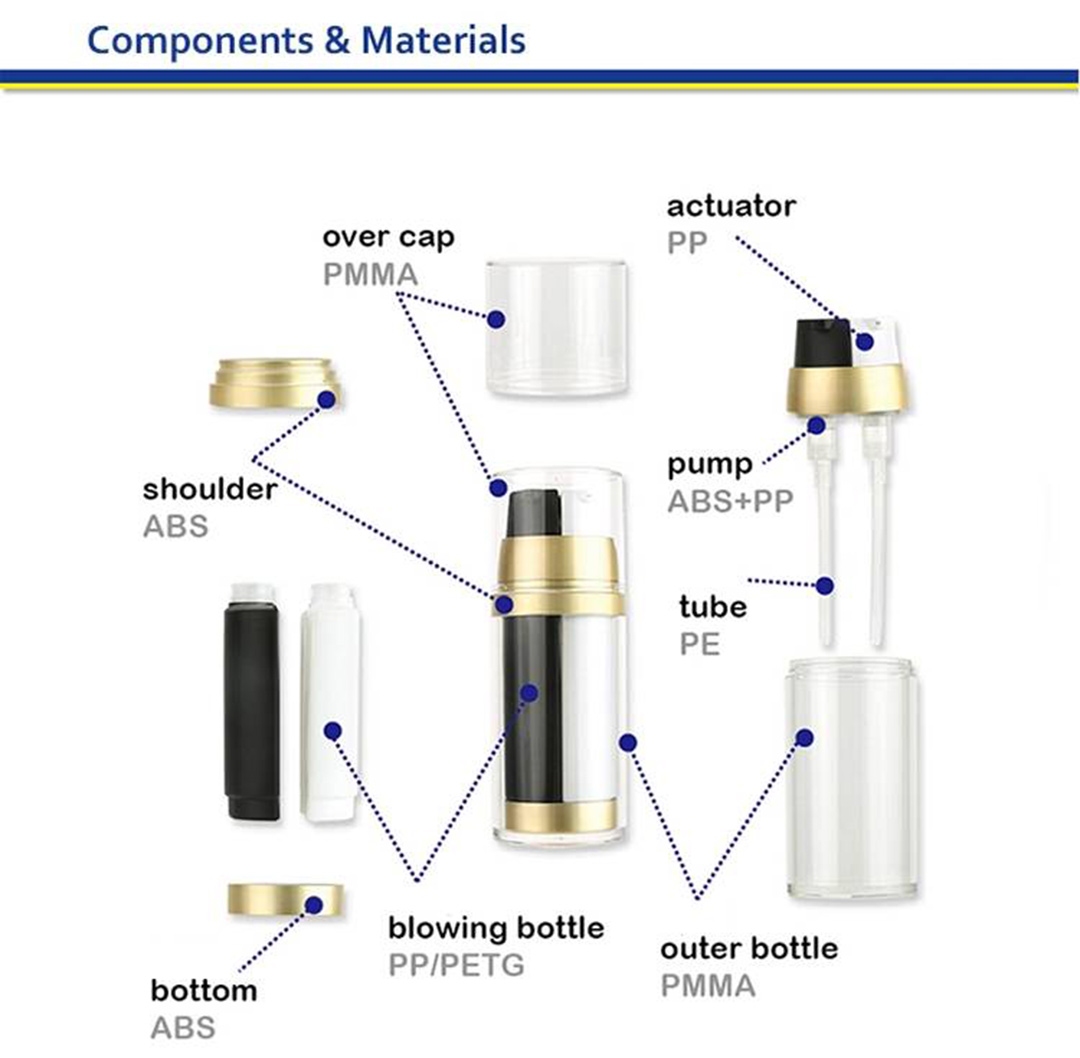 Components & Materials

over cap
PMMA

actuator
PP

shoulder
ABS

pump
ABS+PP

tube
PE

blowing bottle
PP/PETG

outer bottle
PMMA

bottom
ABS