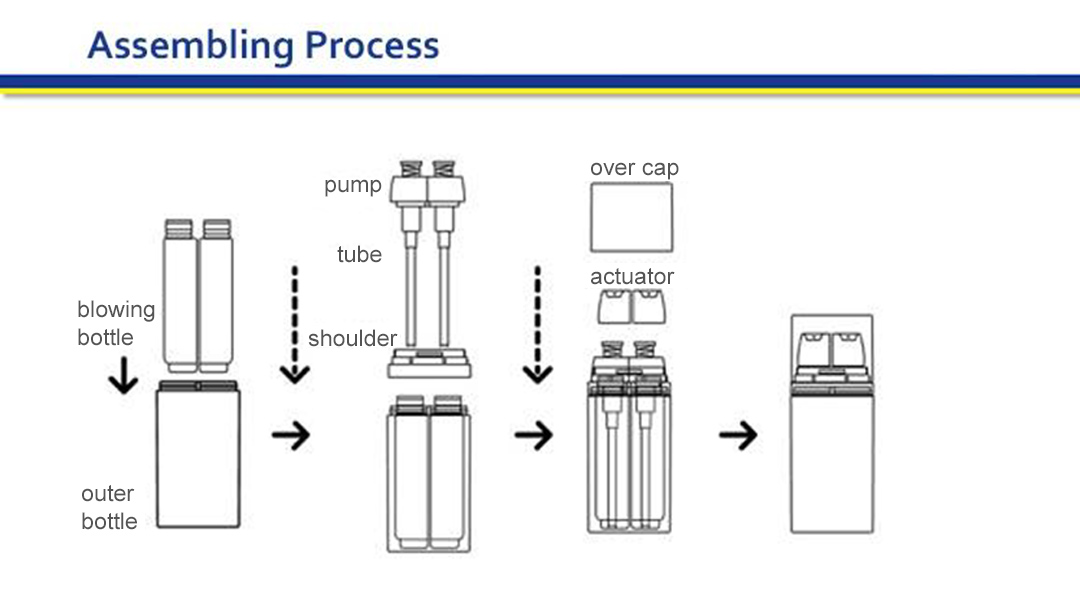 Assembling Process

blowing bottle

outer bottle

pump

tube

shoulder

over cap

actuator