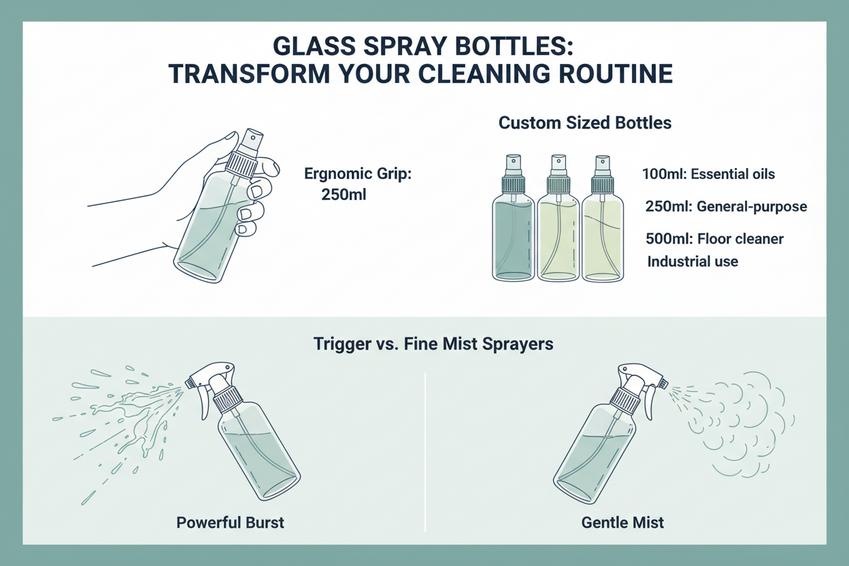 GLASS SPRAY BOTTLES:
TRANSFORM YOUR CLEANING ROUTINE

Ergnomic Grip:
250ml

Custom Sized Bottles

100ml: Essential oils

250ml: General-purpose

500ml: Floor cleaner
Industrial use

Trigger vs. Fine Mist Sprayers

Powerful Burst

Gentle Mist