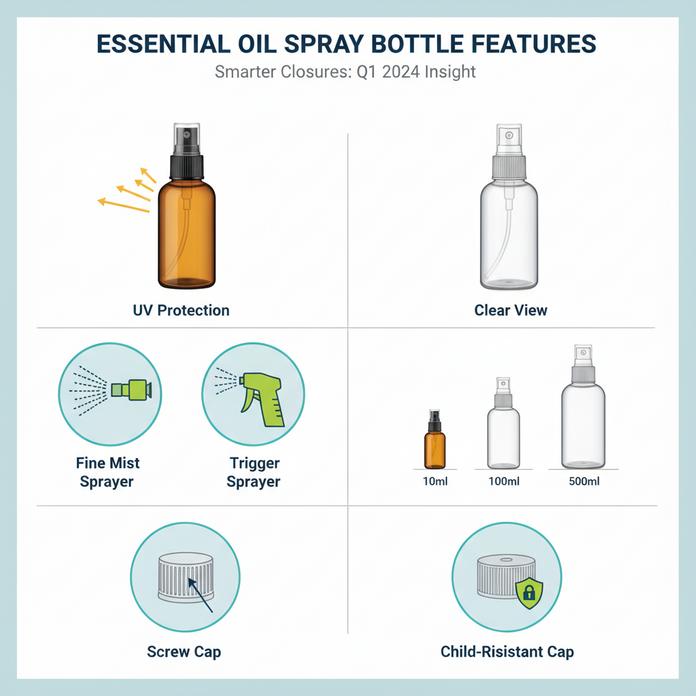 ESSENTIAL OIL SPRAY BOTTLE FEATURES
Smarter Closures: Q1 2024 Insight

UV Protection

Clear View

Fine Mist Sprayer

Trigger Sprayer

10ml

100ml

500ml

Screw Cap

Child-Risistant Cap