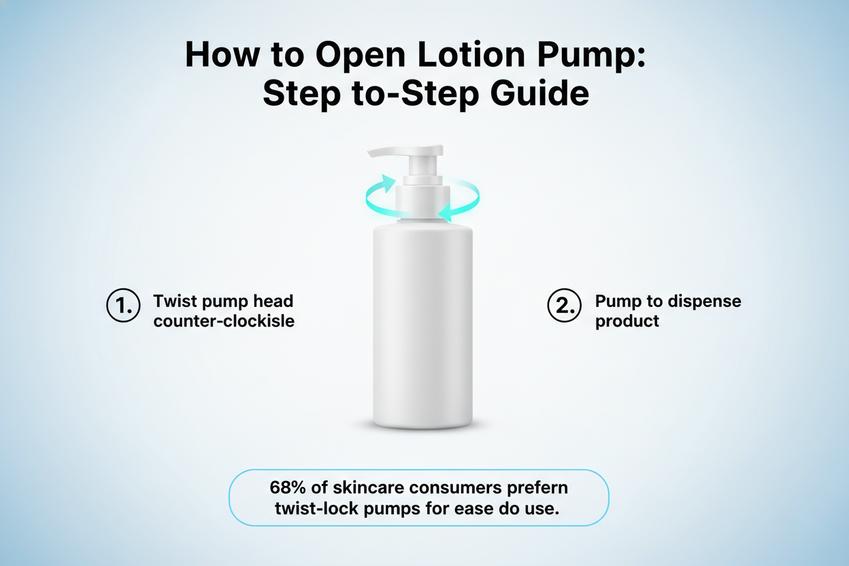 How to Open Lotion Pump: Step to-Step Guide

1. Twist pump head counter-clockisle

2. Pump to dispense product

68% of skincare consumers prefern twist-lock pumps for ease do use.