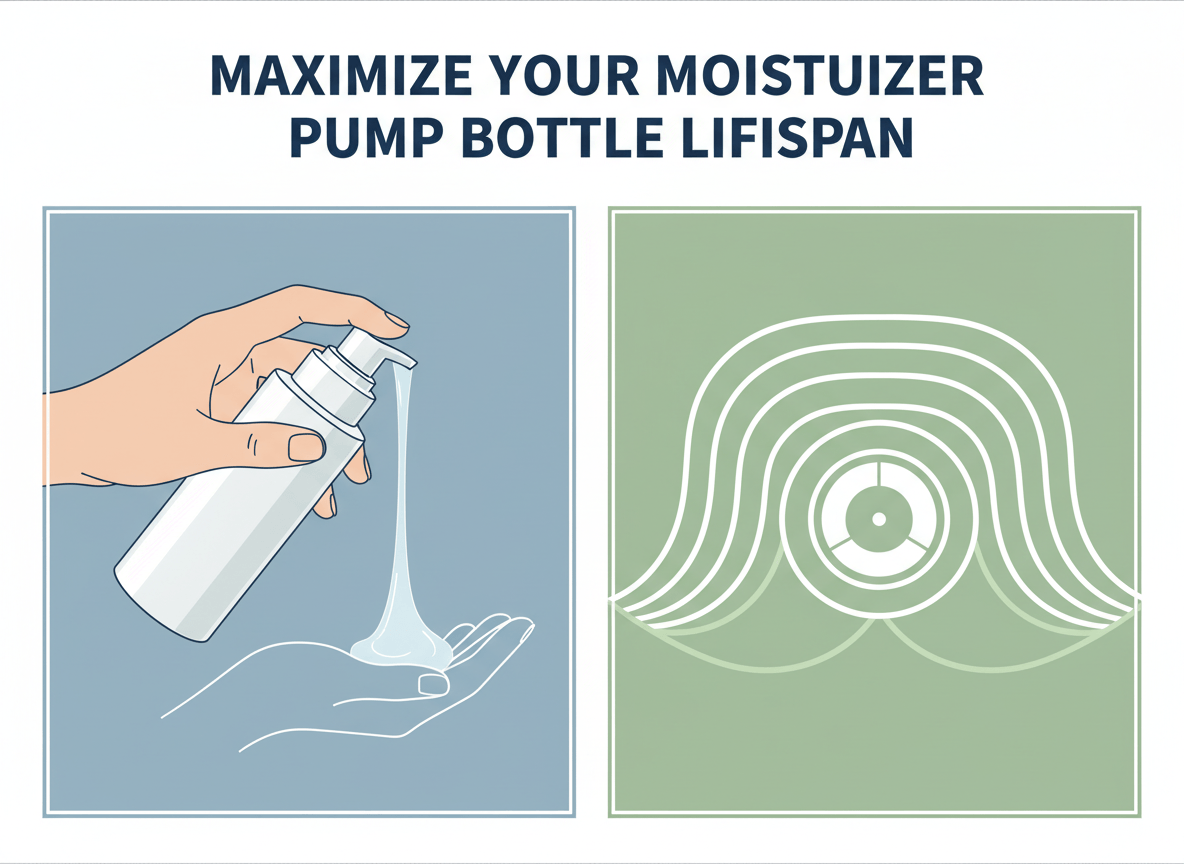 MAXIMIZE YOUR MOISTUIZER PUMP BOTTLE LIFISPAN