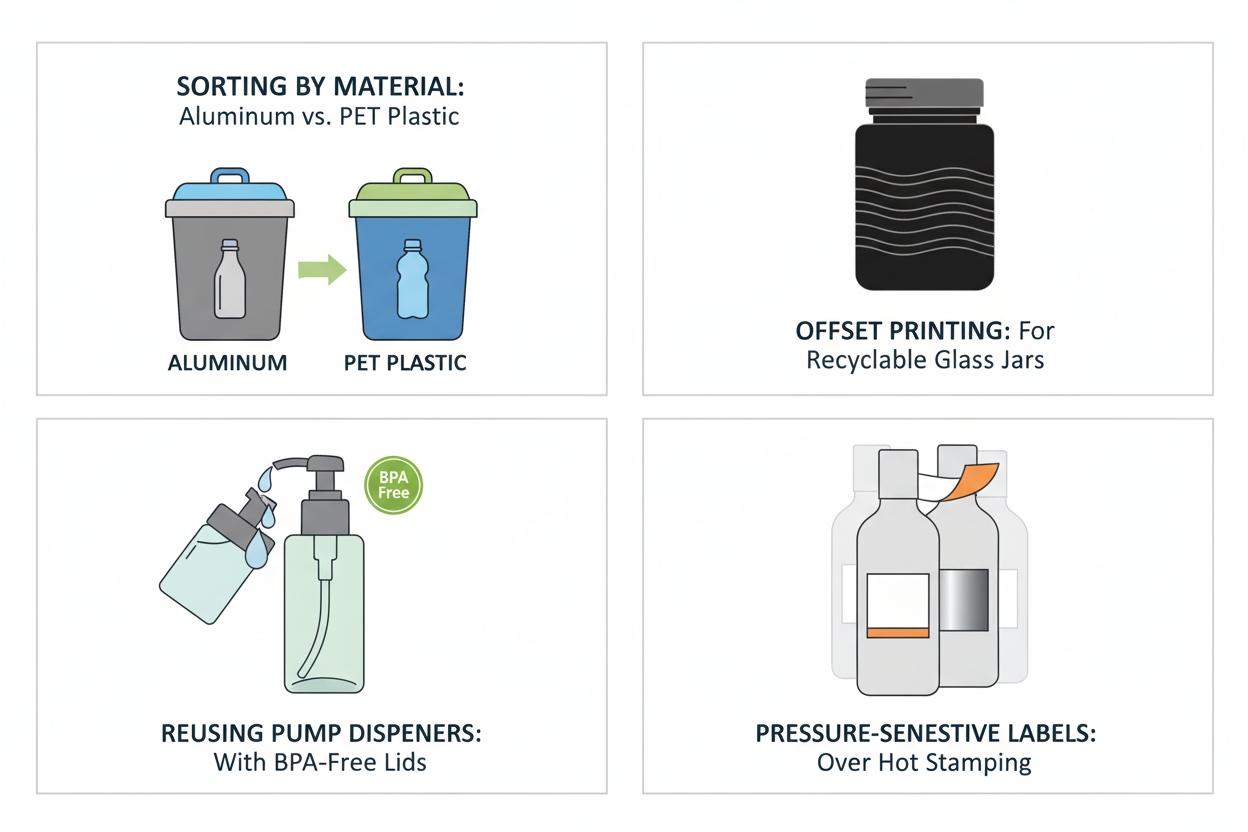 SORTING BY MATERIAL:
Aluminum vs. PET Plastic

ALUMINUM

PET PLASTIC

OFFSET PRINTING: For Recyclable Glass Jars

BPA Free

REUSING PUMP DISPENERS:
With BPA-Free Lids

PRESSURE-SENESTIVE LABELS:
Over Hot Stamping